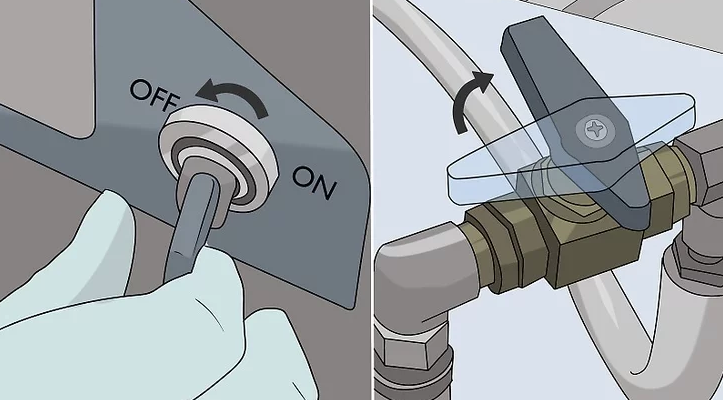 OFF
ON