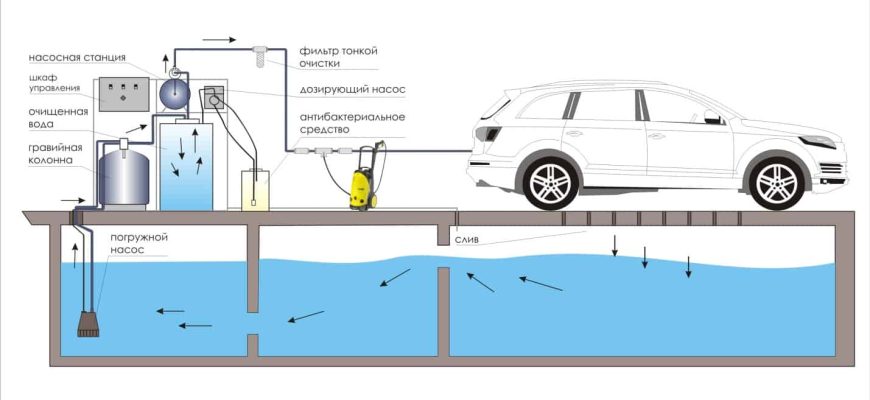 насосная станция
шкаф управления
очищенная вода
гравийная колонна
фильтр тонкой очистки
дозирующий насос
антибактериальное средство
погружной насос
слив